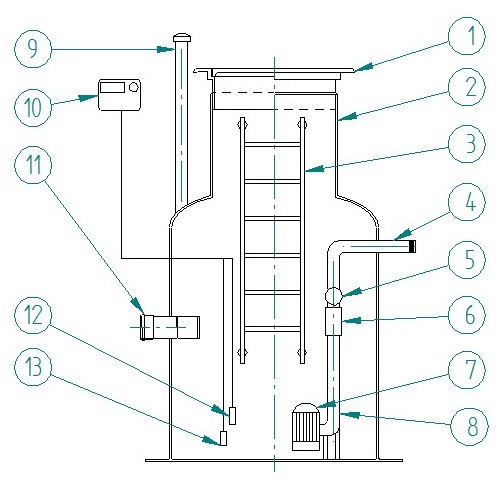 9
10
11
12
13
1
2
3
4
5
6
7
8